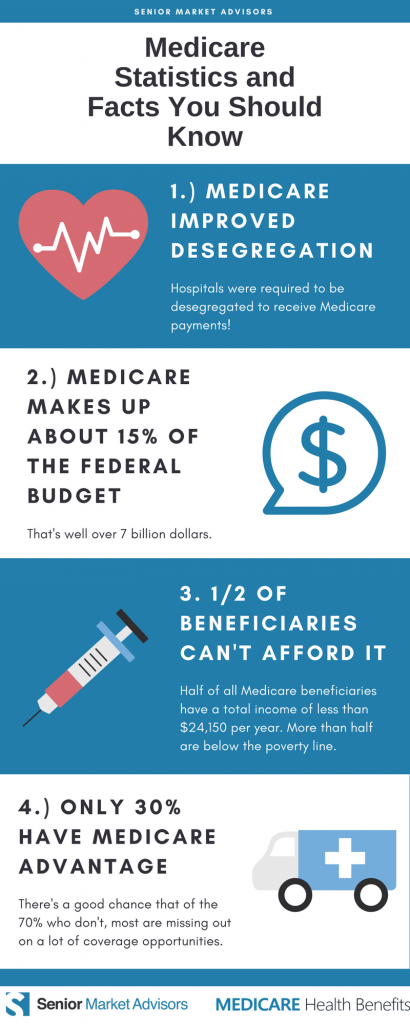 SENIOR MARKET ADVISORS

Medicare Statistics and Facts You Should Know

1.) MEDICARE IMPROVED DESEGREGATION

Hospitals were required to be desegregated to receive Medicare payments!

2.) MEDICARE MAKES UP ABOUT 15% OF THE FEDERAL BUDGET

That's well over 7 billion dollars.

$

3. 1/2 OF BENEFICIARIES CAN'T AFFORD IT

Half of all Medicare beneficiaries have a total income of less than $24,150 per year. More than half are below the poverty line.

4.) ONLY 30% HAVE MEDICARE ADVANTAGE

There's a good chance that of the 70% who don't, most are missing out on a lot of coverage opportunities.

Senior Market Advisors

MEDICARE Health Benefits